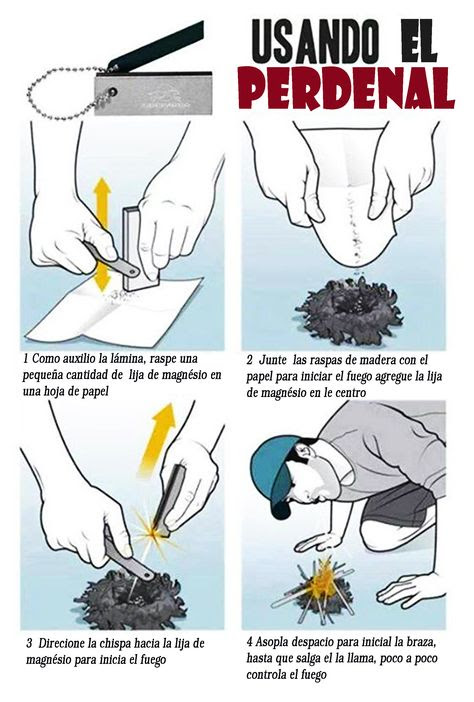 USANDO EL PERDENAL

1 Como auxilio la lámina, raspe una pequeña cantidad de lija de magnésio en una hoja de papel

2 Junte las raspas de madera con el papel para iniciar el fuego agregue la lija de magnésio en le centro

3 Direcione la chispa hacia la lija de magnésio para inicia el fuego

4 Asopla despacio para inicial la braza, hasta que salga el la llama, poco a poco controla el fuego