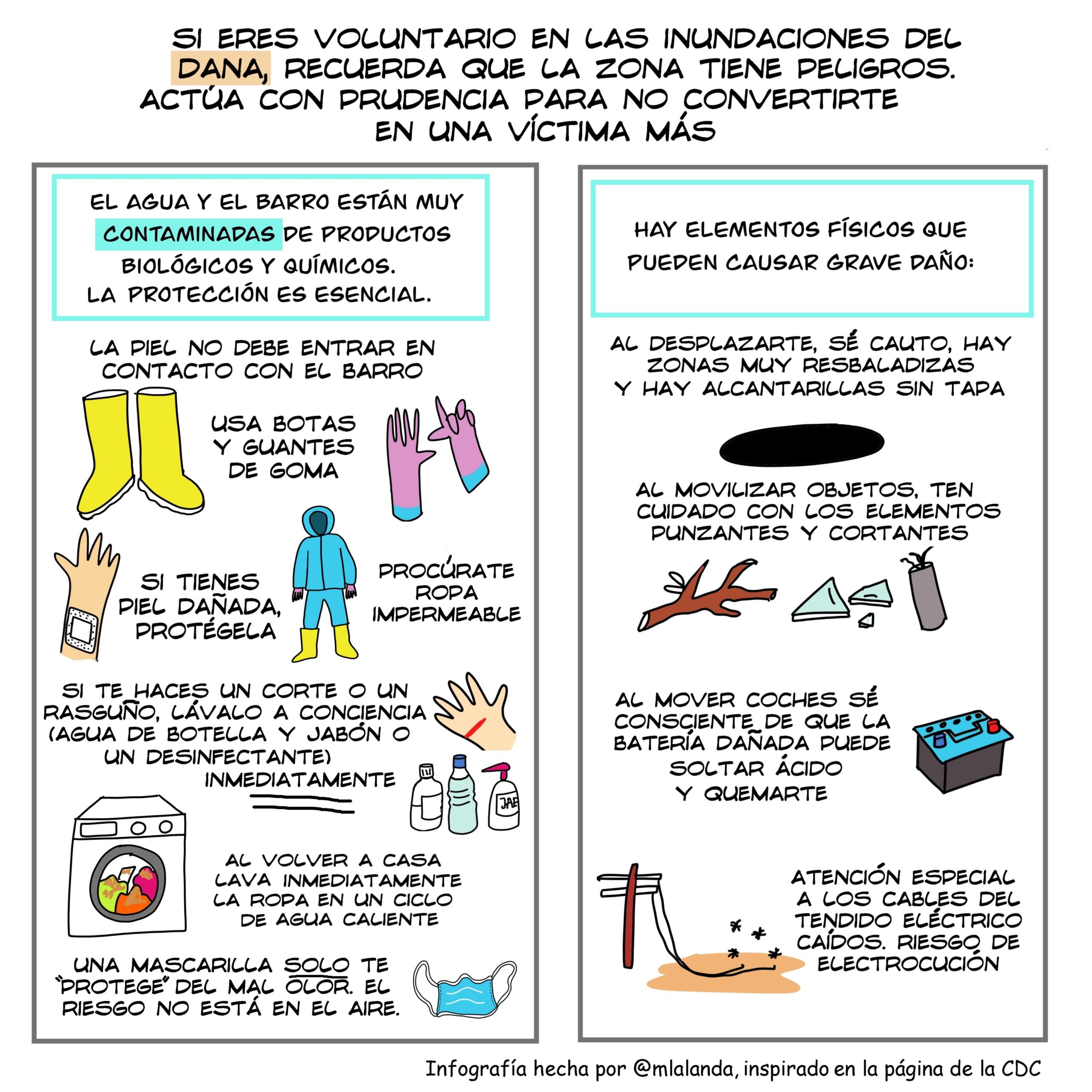 SI ERES VOLUNTARIO EN LAS INUNDACIONES DEL DANA, RECUERDA QUE LA ZONA TIENE PELIGROS. ACTÚA CON PRUDENCIA PARA NO CONVERTIRTE EN UNA VÍCTIMA MÁS

EL AGUA Y EL BARRO ESTÁN MUY CONTAMINADAS DE PRODUCTOS BIOLÓGICOS Y QUÍMICOS. LA PROTECCIÓN ES ESENCIAL.

LA PIEL NO DEBE ENTRAR EN CONTACTO CON EL BARRO

USA BOTAS Y GUANTES DE GOMA

SI TIENES PIEL DAÑADA, PROTÉGELA

PROCÚRATE ROPA IMPERMEABLE

SI TE HACES UN CORTE O UN RASGUÑO, LÁVALO A CONCIENCIA (AGUA DE BOTELLA Y JABÓN O UN DESINFECTANTE) INMEDIATAMENTE

JAB

AL VOLVER A CASA LAVA INMEDIATAMENTE LA ROPA EN UN CICLO DE AGUA CALIENTE

UNA MASCARILLA SOLO TE "PROTEGE" DEL MAL OLOR. EL RIESGO NO ESTÁ EN EL AIRE.

HAY ELEMENTOS FÍSICOS QUE PUEDEN CAUSAR GRAVE DAÑO:

AL DESPLAZARTE, SÉ CAUTO, HAY ZONAS MUY RESBALADIZAS Y HAY ALCANTARILLAS SIN TAPA

AL MOVILIZAR OBJETOS, TEN CUIDADO CON LOS ELEMENTOS PUNZANTES Y CORTANTES

AL MOVER COCHES SÉ CONSCIENTE DE QUE LA BATERÍA DAÑADA PUEDE SOLTAR ÁCIDO Y QUEMARTE

ATENCIÓN ESPECIAL A LOS CABLES DEL TENDIDO ELÉCTRICO CAÍDOS. RIESGO DE ELECTROCUCIÓN

Infografía hecha por @mlalanda, inspirado en la página de la CDC