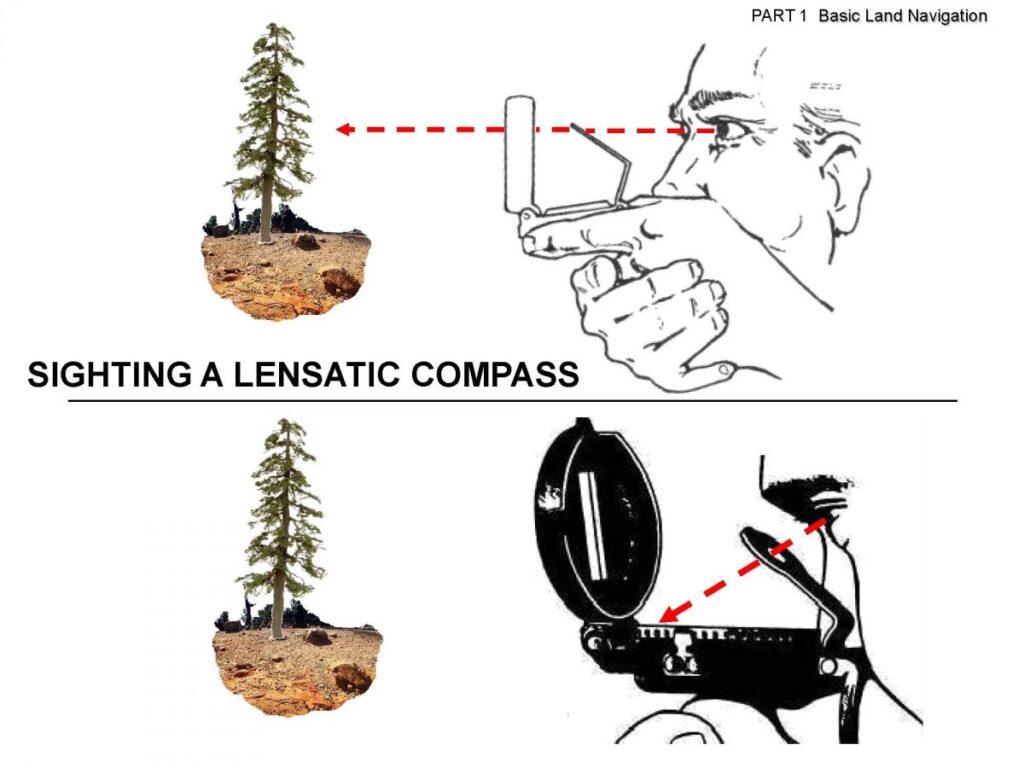 PART 1 Basic Land Navigation

SIGHTING A LENSATIC COMPASS